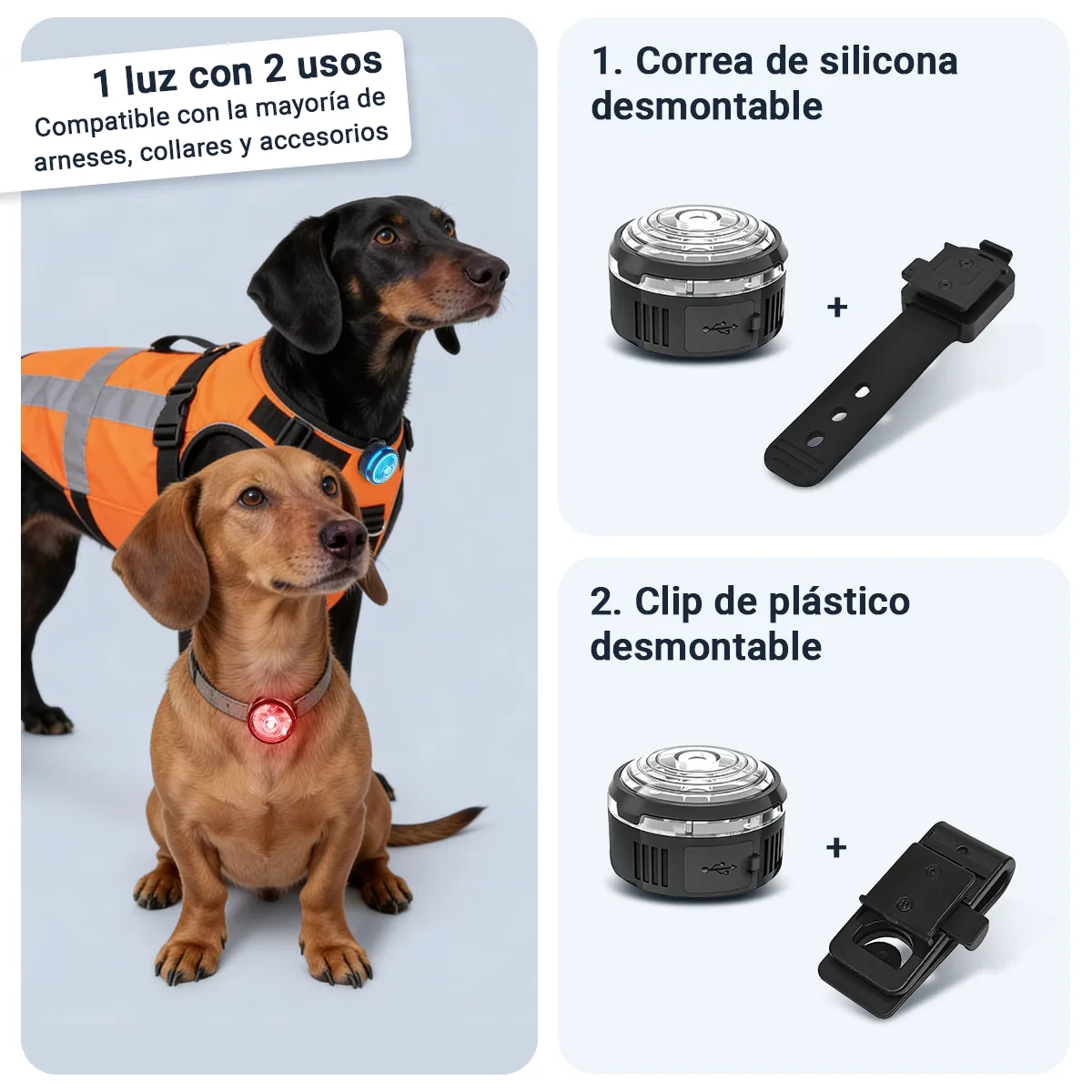 1 luz con 2 usos
Compatible con la mayoría de arneses, collares y accesorios

1. Correa de silicona desmontable

+

2. Clip de plástico desmontable

+